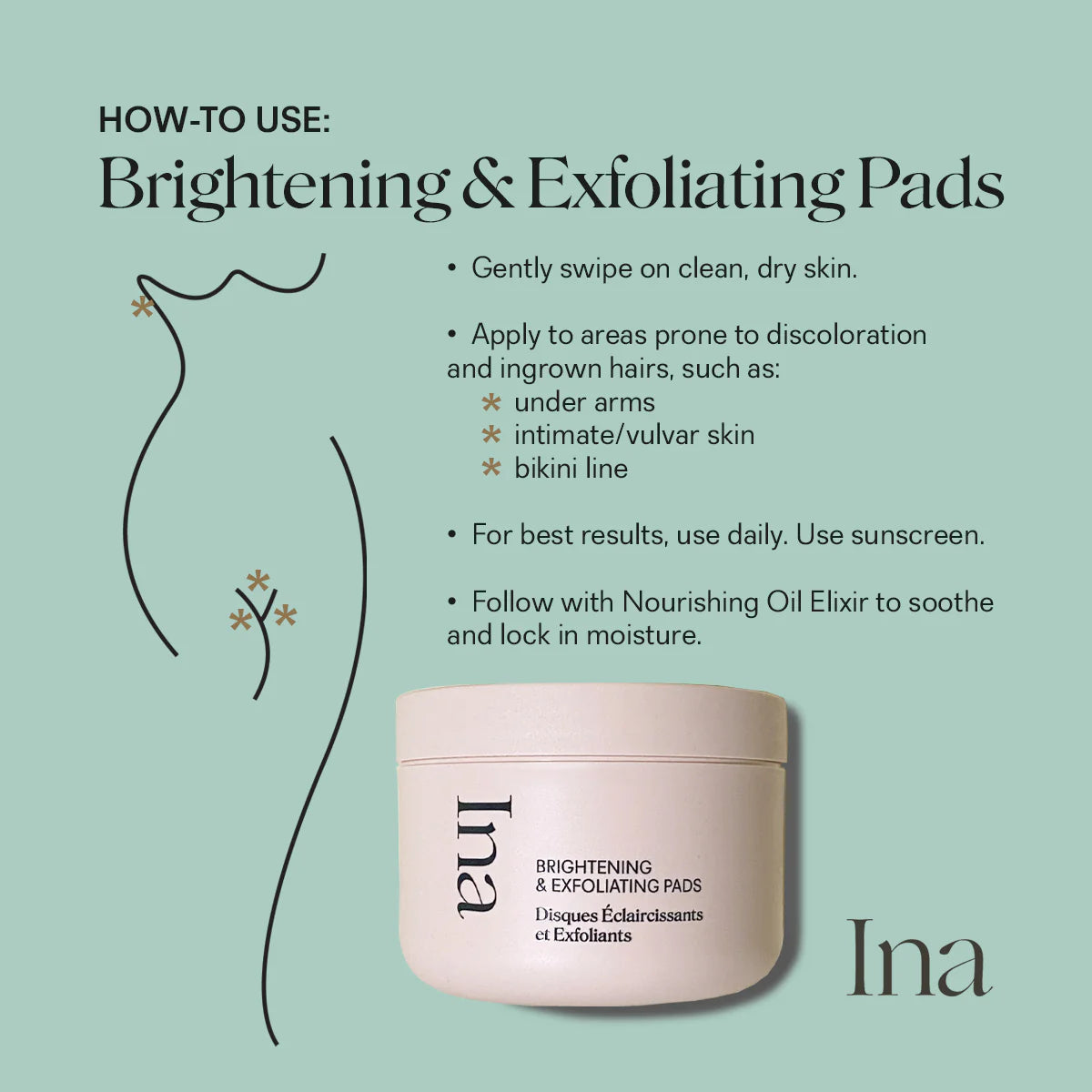 HOW-TO USE:
Brightening & Exfoliating Pads

• Gently swipe on clean, dry skin.

• Apply to areas prone to discoloration and ingrown hairs, such as:
* under arms
* intimate/vulvar skin
* bikini line

• For best results, use daily. Use sunscreen.

• Follow with Nourishing Oil Elixir to soothe and lock in moisture.

Ina
BRIGHTENING & EXFOLIATING PADS
Disques Éclaircissants et Exfoliants

Ina